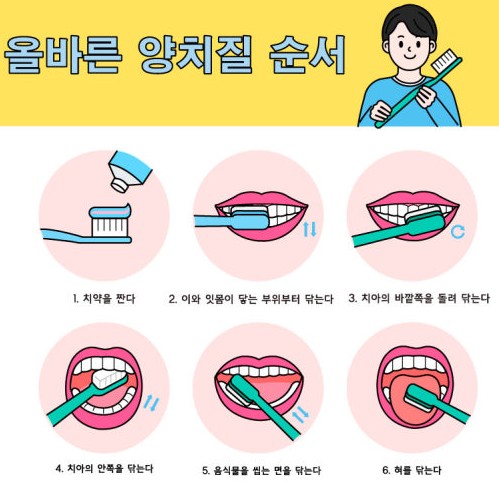 올바른 양치질 순서

1. 치약을 짠다

2. 이와 잇몸이 닿는 부위부터 닦는다

3. 치아의 바깥쪽을 돌려 닦는다

4. 치아의 안쪽을 닦는다

5. 음식물을 씹는 면을 닦는다

6. 혀를 닦는다